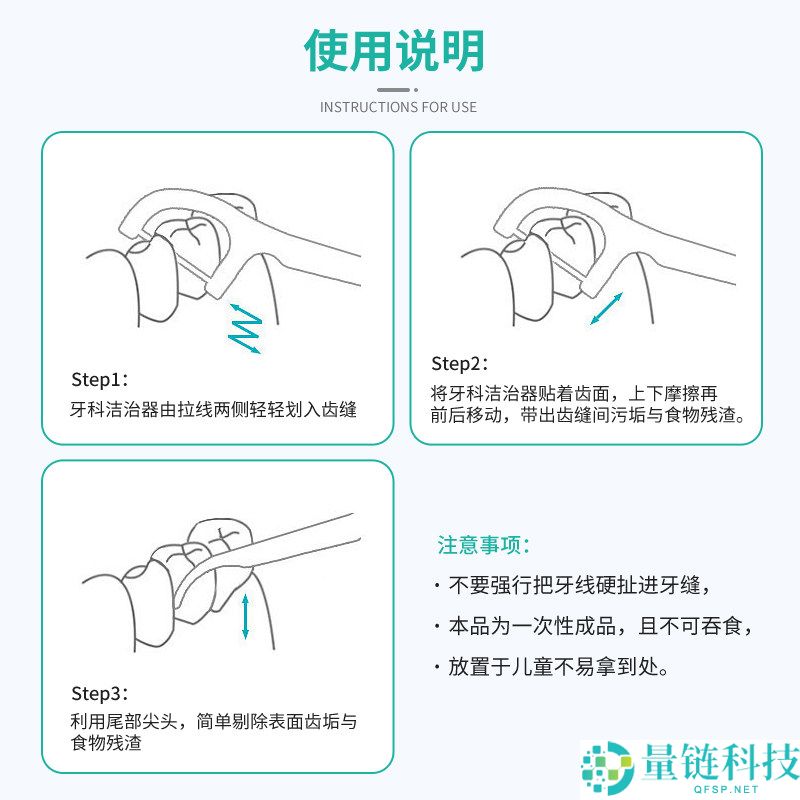 使用说明

INSTRUCTIONS FOR USE

Step1：
牙科洁治器由拉线两侧轻轻划入齿缝

Step2：
将牙科洁治器贴着齿面，上下摩擦再前后移动，带出齿缝间污垢与食物残渣。

Step3：
利用尾部尖头，简单剔除表面齿垢与食物残渣

注意事项：
· 不要强行把牙线硬扯进牙缝，
· 本品为一次性成品，且不可吞食，
· 放置于儿童不易拿到处。

量链科技
QFSP.NET