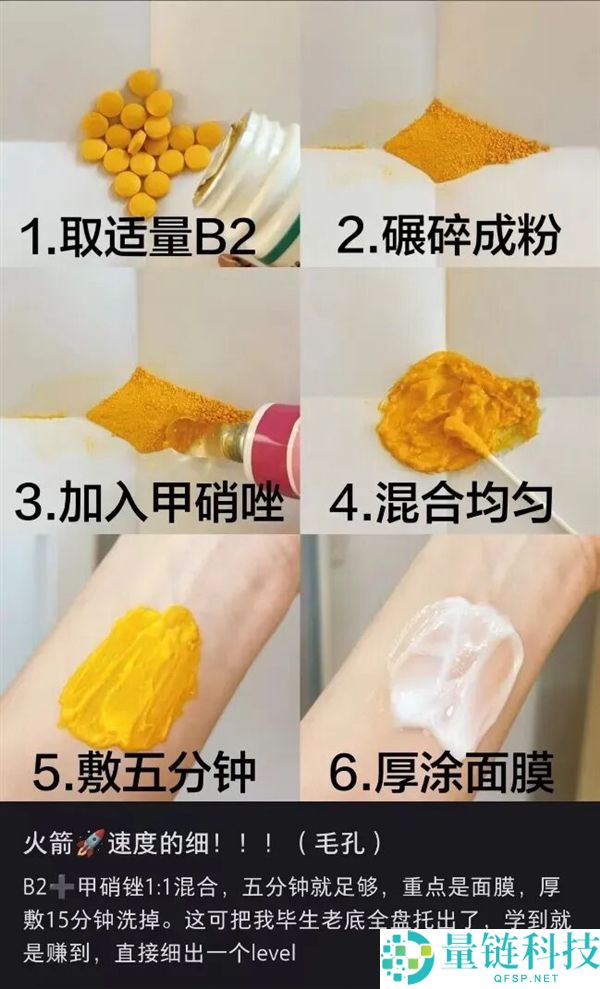 1.取适量B2

2.碾碎成粉

3.加入甲硝唑

4.混合均匀

5.敷五分钟

6.厚涂面膜

火箭🚀速度的细！！！（毛孔）

B2➕甲硝锉1:1混合，五分钟就足够，重点是面膜，厚敷15分钟洗掉。这可把我毕生老底全盘托出了，学到就是赚到，直接细出一个level

量链科技
QFSP.NET