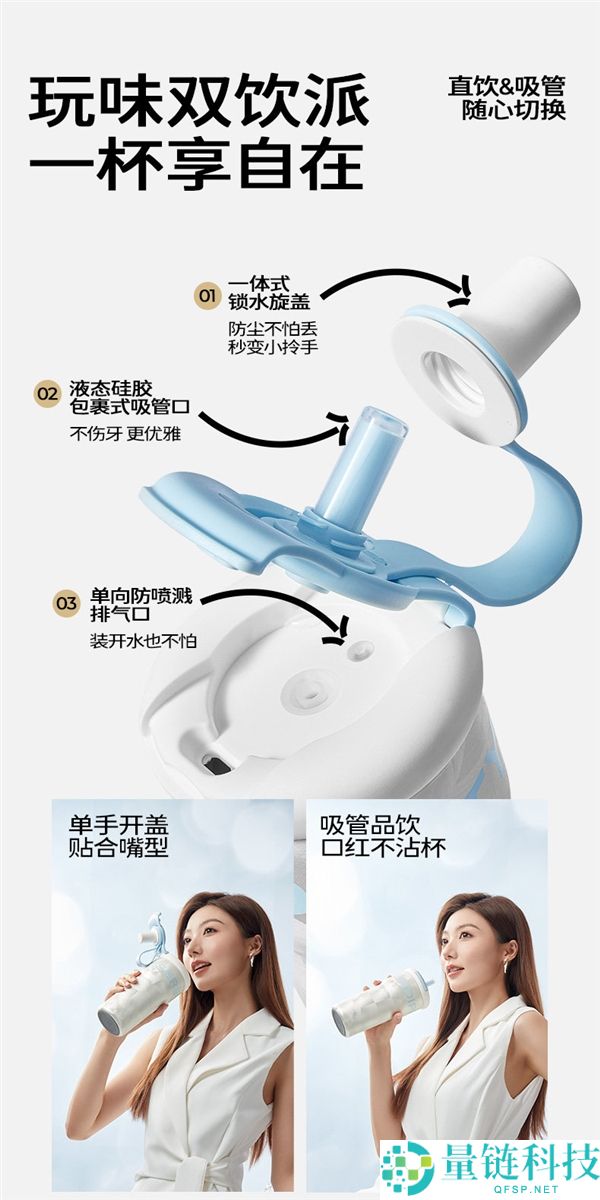 玩味双饮派
一杯享自在

直饮&吸管
随心切换

01 一体式
锁水旋盖
防尘不怕丢
秒变小拎手

02 液态硅胶
包裹式吸管口
不伤牙 更优雅

03 单向防喷溅
排气口
装开水也不怕

单手开盖
贴合嘴型

吸管品饮
口红不沾杯

量链科技
QFSP.NET